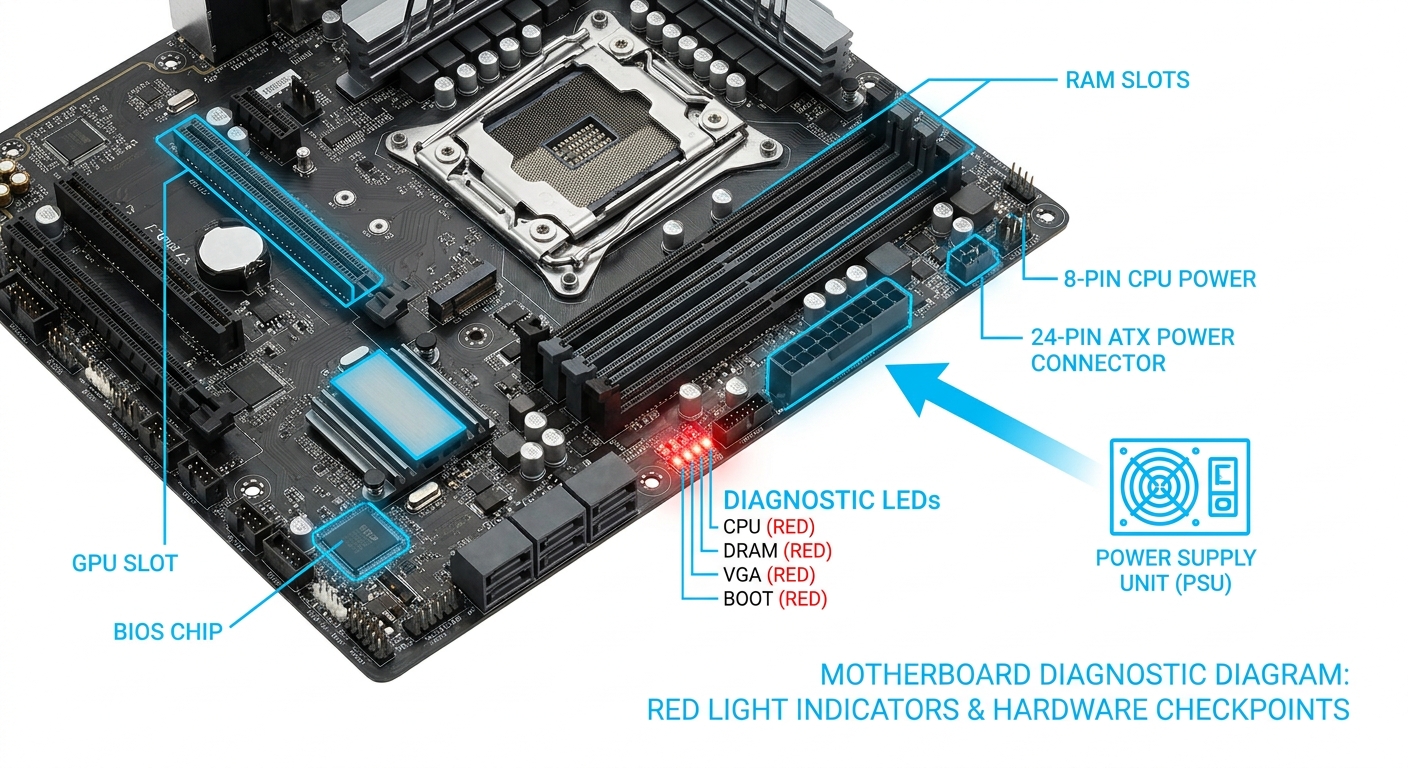 RAM SLOTS

8-PIN CPU POWER

24-PIN ATX POWER CONNECTOR

DIAGNOSTIC LEDs
CPU (RED)
DRAM (RED)
VGA (RED)
BOOT (RED)

POWER SUPPLY UNIT (PSU)

GPU SLOT

BIOS CHIP

MOTHERBOARD DIAGNOSTIC DIAGRAM:
RED LIGHT INDICATORS & HARDWARE CHECKPOINTS