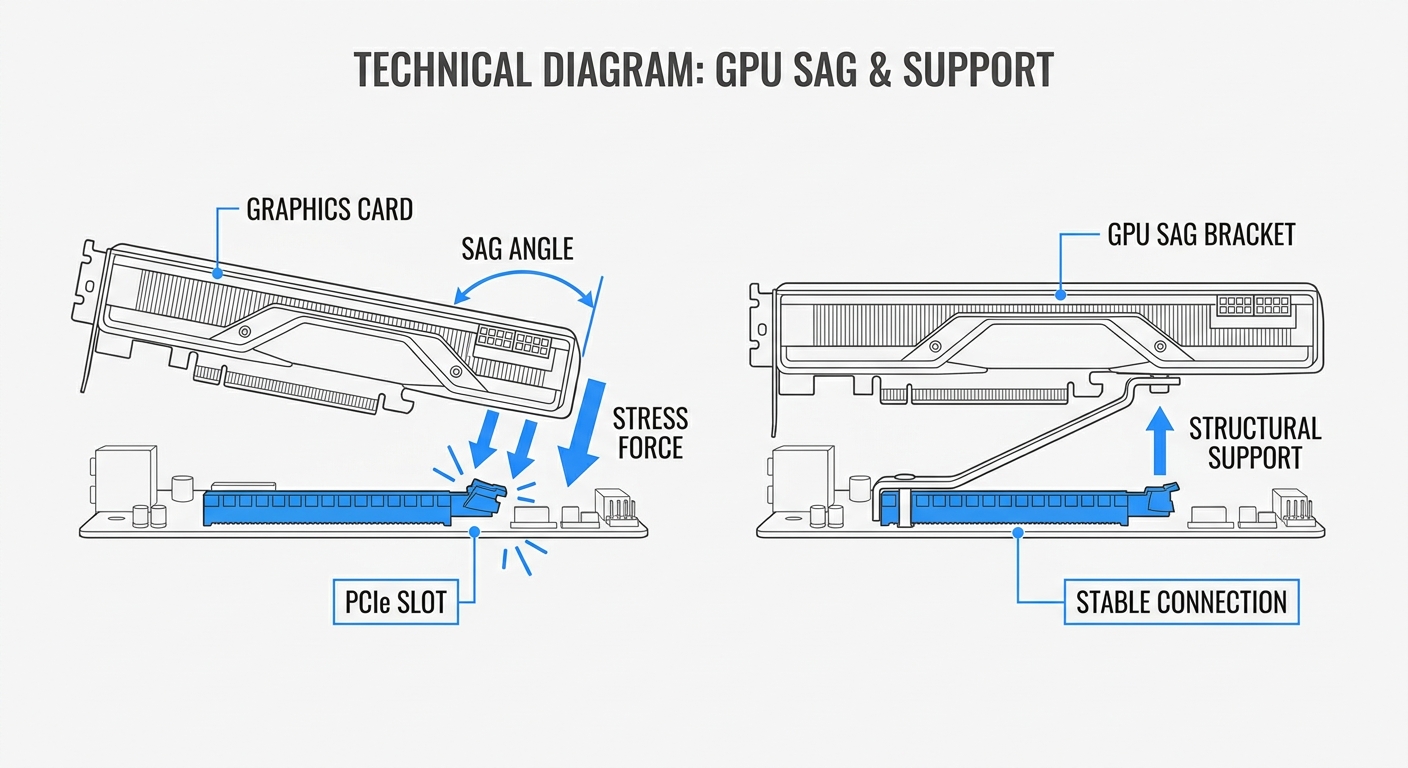 TECHNICAL DIAGRAM: GPU SAG & SUPPORT

GRAPHICS CARD

SAG ANGLE

STRESS FORCE

PCIe SLOT

GPU SAG BRACKET

STRUCTURAL SUPPORT

STABLE CONNECTION